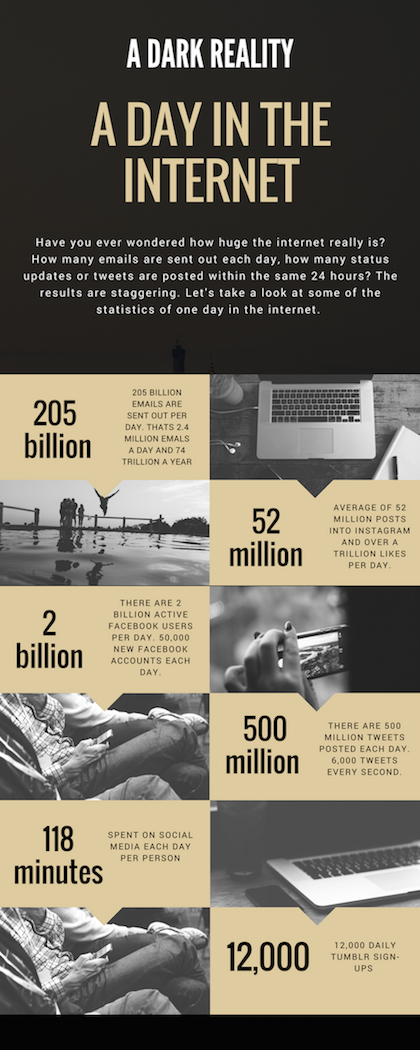 A DARK REALITY

A DAY IN THE INTERNET

Have you ever wondered how huge the internet really is? How many emails are sent out each day, how many status updates or tweets are posted within the same 24 hours? The results are staggering. Let's take a look at some of the statistics of one day in the internet.

205 billion

205 BILLION EMAILS ARE SENT OUT PER DAY. THATS 2.4 MILLION EMALS A DAY AND 74 TRILLION A YEAR

52 million

AVERAGE OF 52 MILLION POSTS INTO INSTAGRAM AND OVER A TRILLION LIKES PER DAY.

2 billion

THERE ARE 2 BILLION ACTIVE FACEBOOK USERS PER DAY. 50,000 NEW FACEBOOK ACCOUNTS EACH DAY.

500 million

THERE ARE 500 MILLION TWEETS POSTED EACH DAY. 6,000 TWEETS EVERY SECOND.

118 minutes

SPENT ON SOCIAL MEDIA EACH DAY PER PERSON

12,000

12,000 DAILY TUMBLR SIGN-UPS